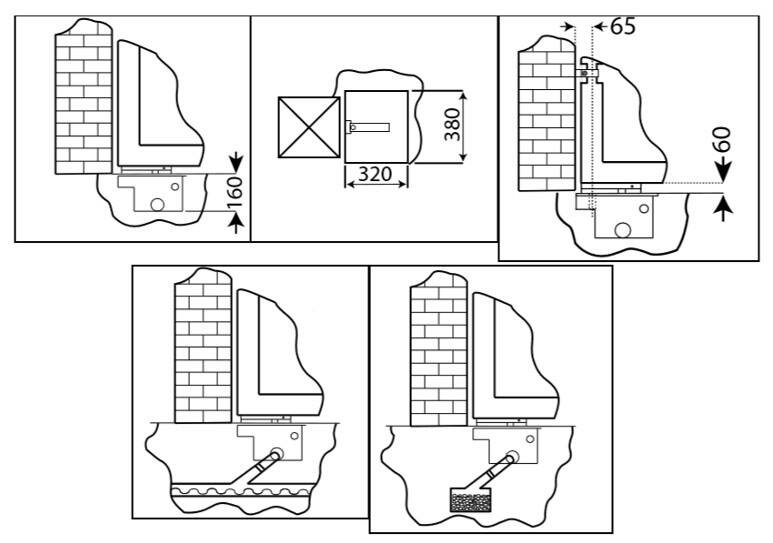 160

380

320

65

60